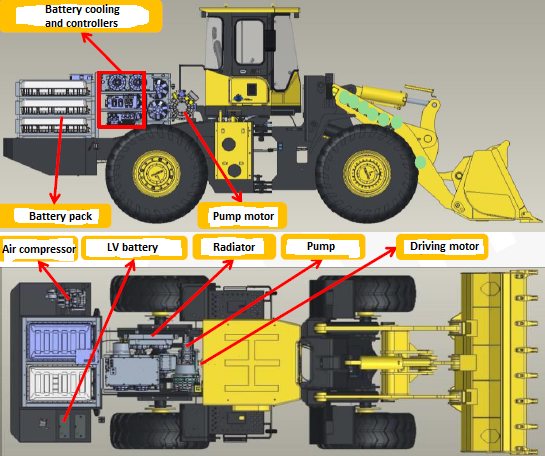 Battery cooling and controllers

Battery pack

Pump motor

Air compressor

LV battery

Radiator

Pump

Driving motor